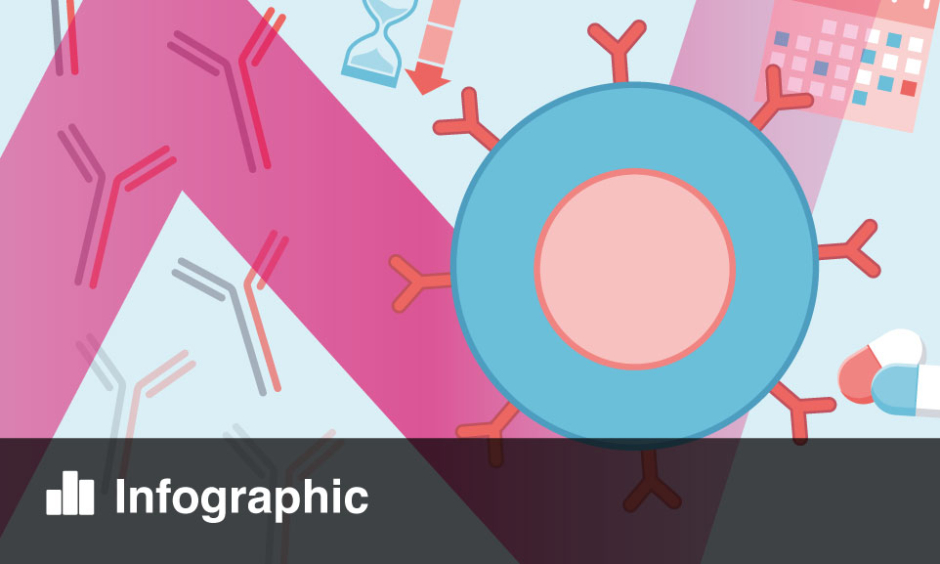 Infographic