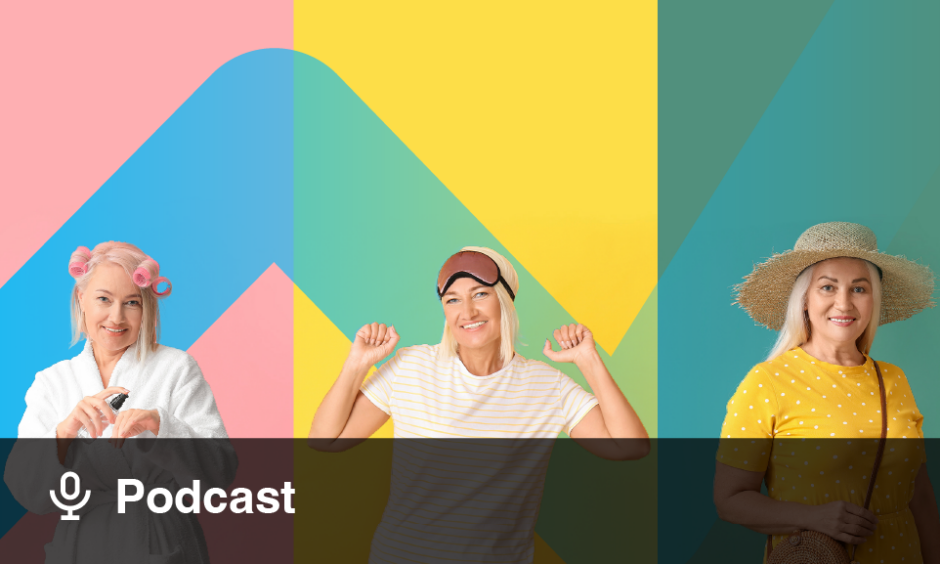 Podcast