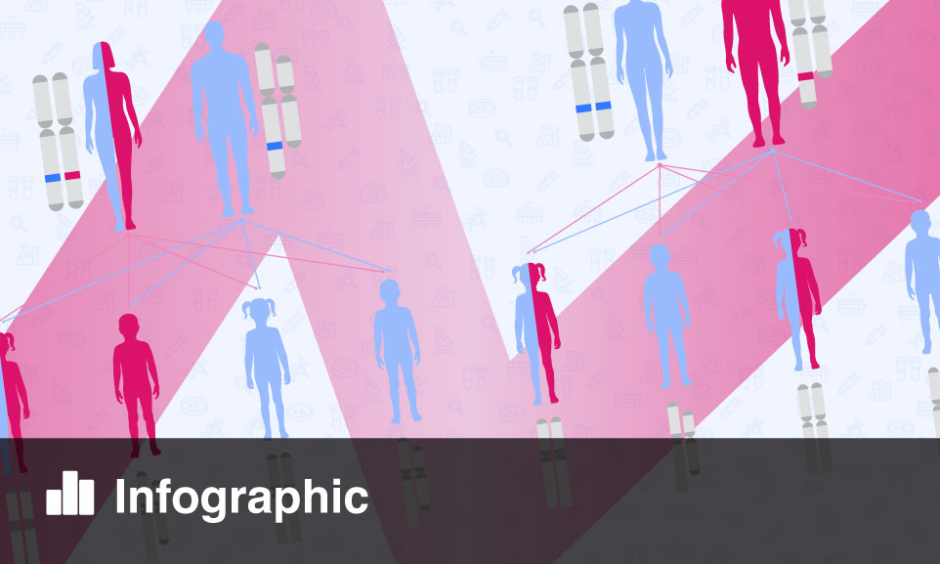 Infographic