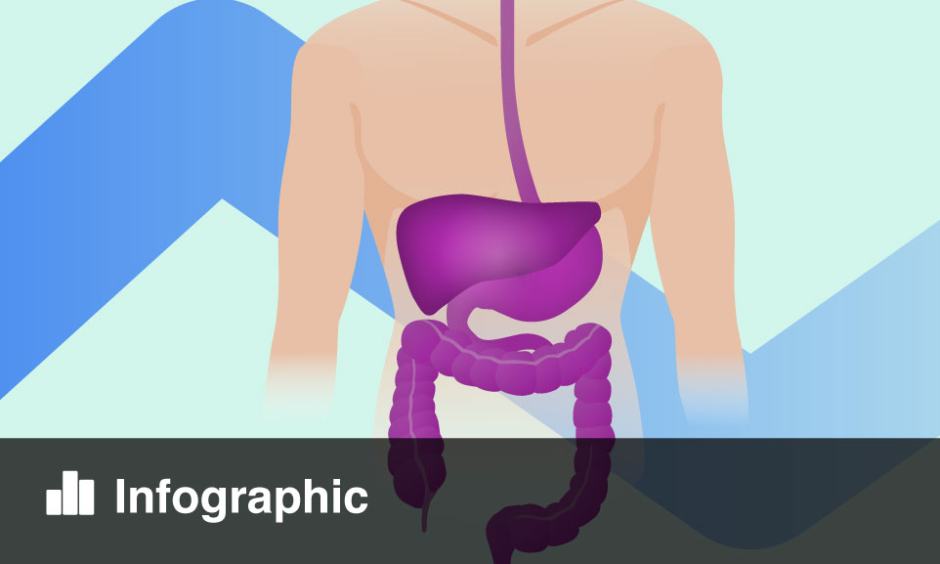 Infographic