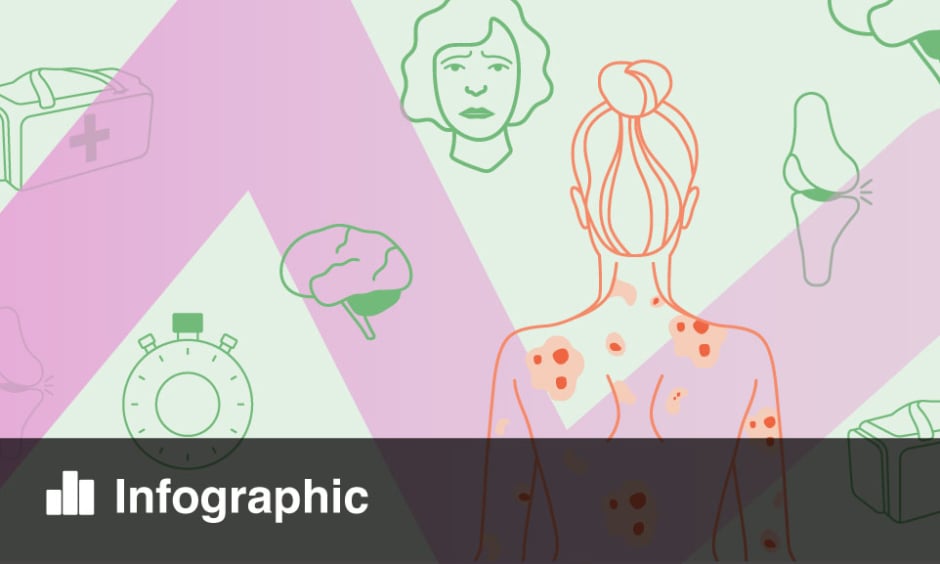 Infographic