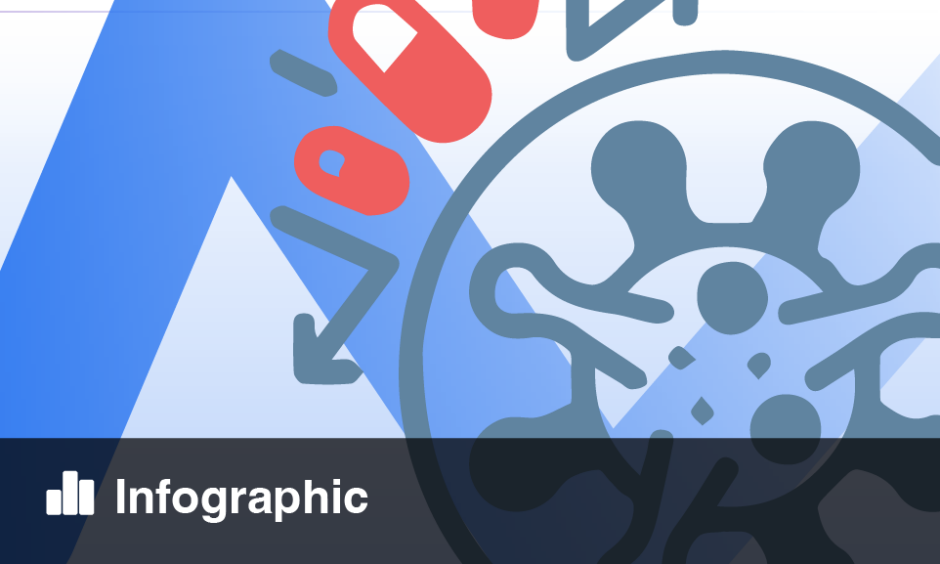 Infographic