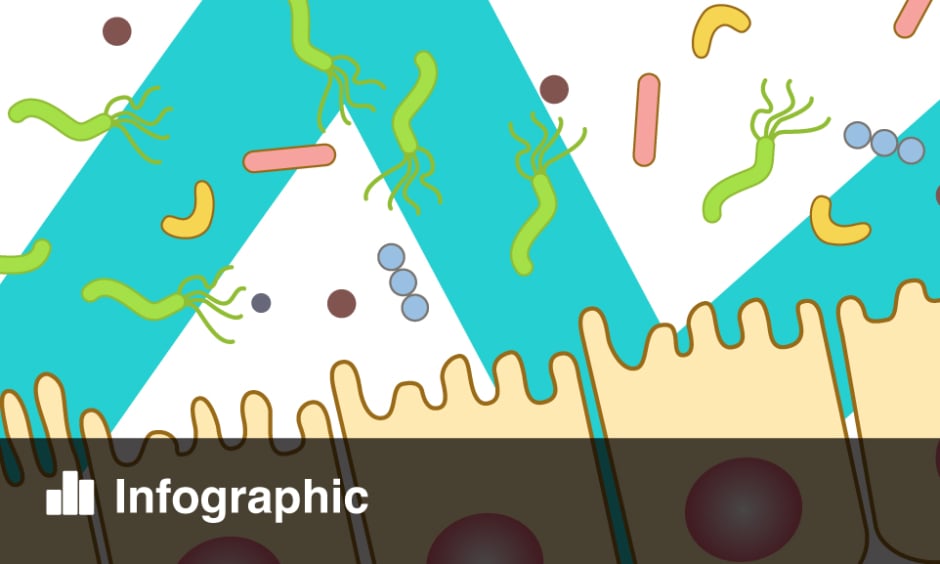 Infographic