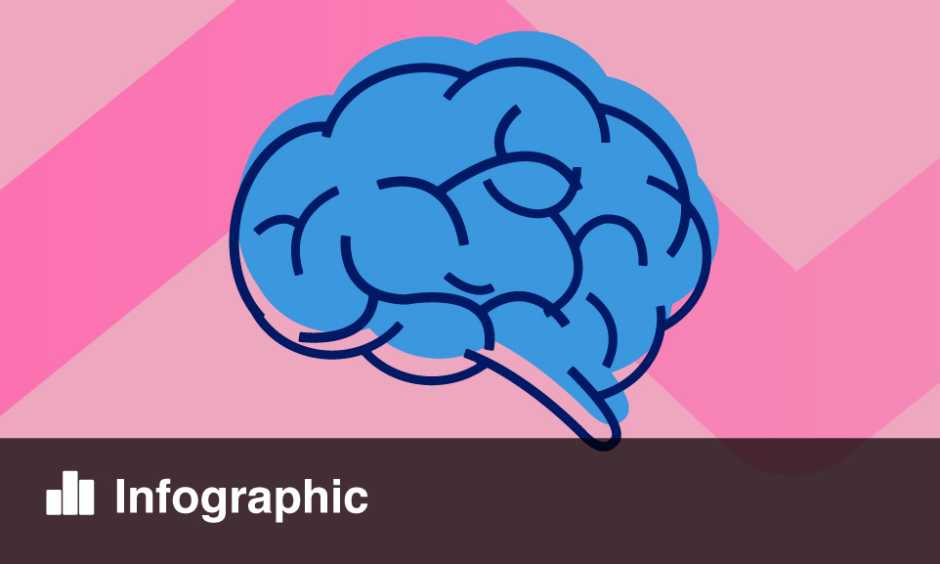 Infographic