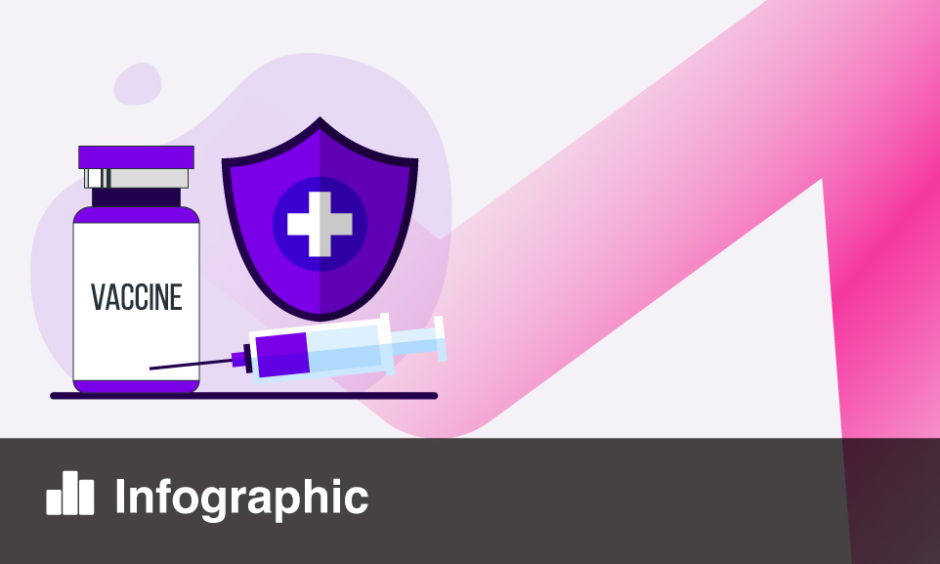 VACCINE

Infographic