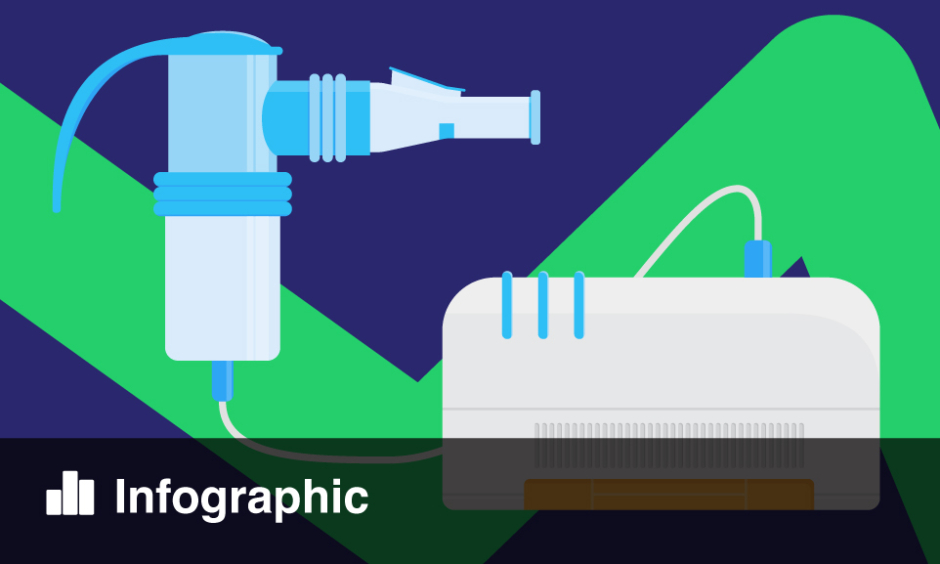 Infographic