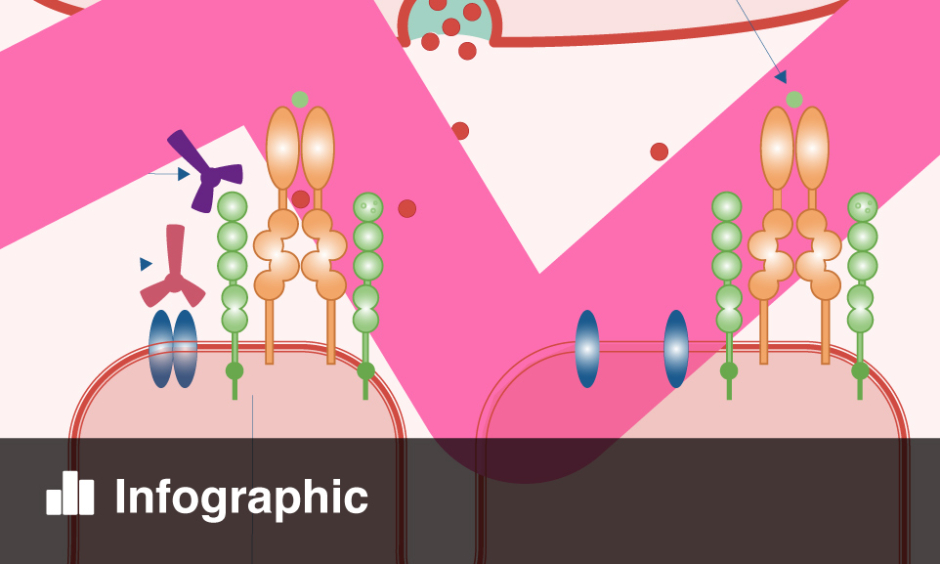 Infographic