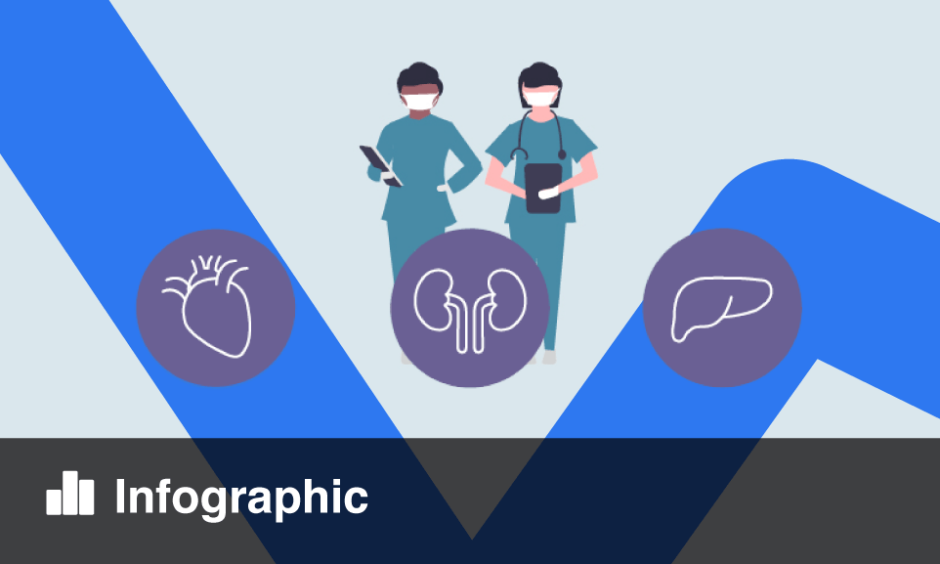 Infographic