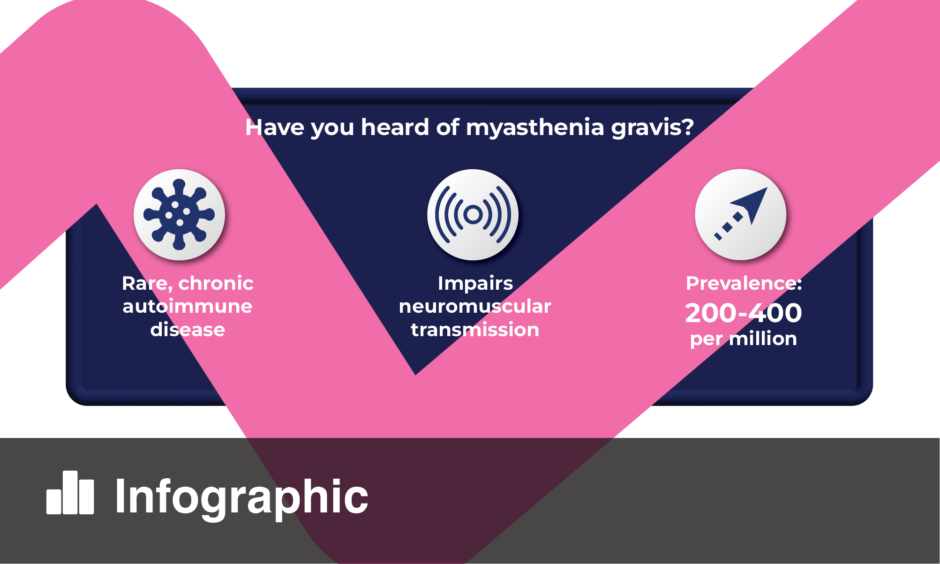 Have you heard of myasthenia gravis?

Rare, chronic autoimmune disease

Impairs neuromuscular transmission

Prevalence:
200-400
per million

Infographic