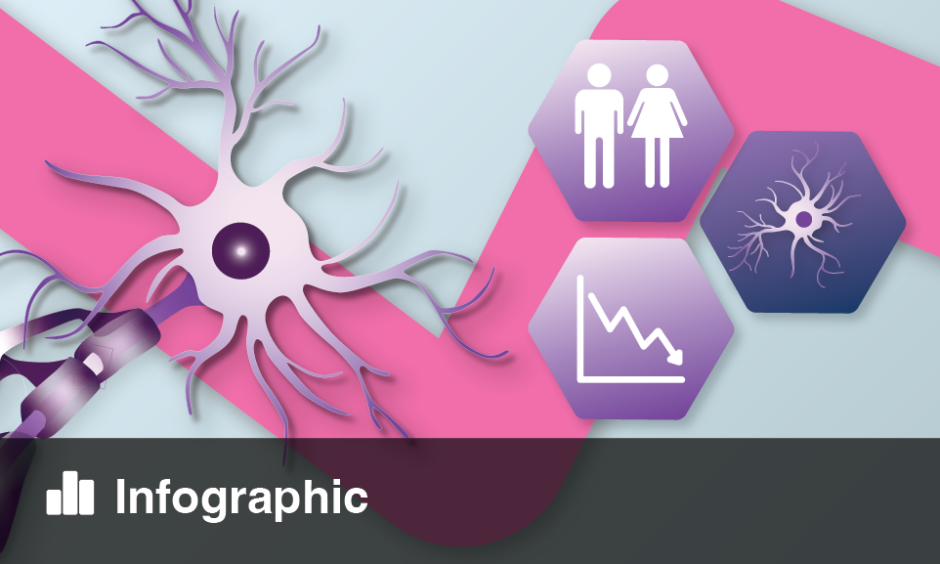 Infographic