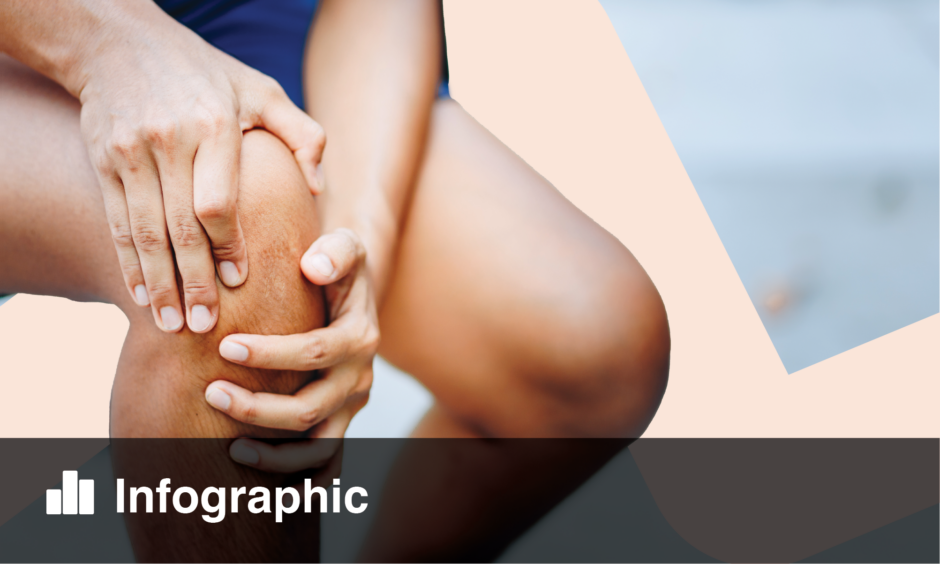 Infographic