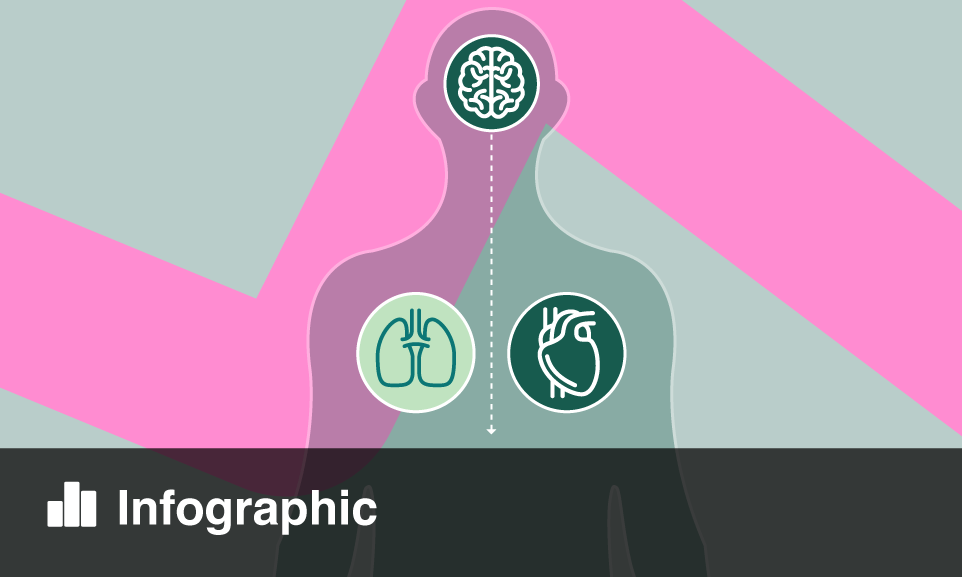 Infographic